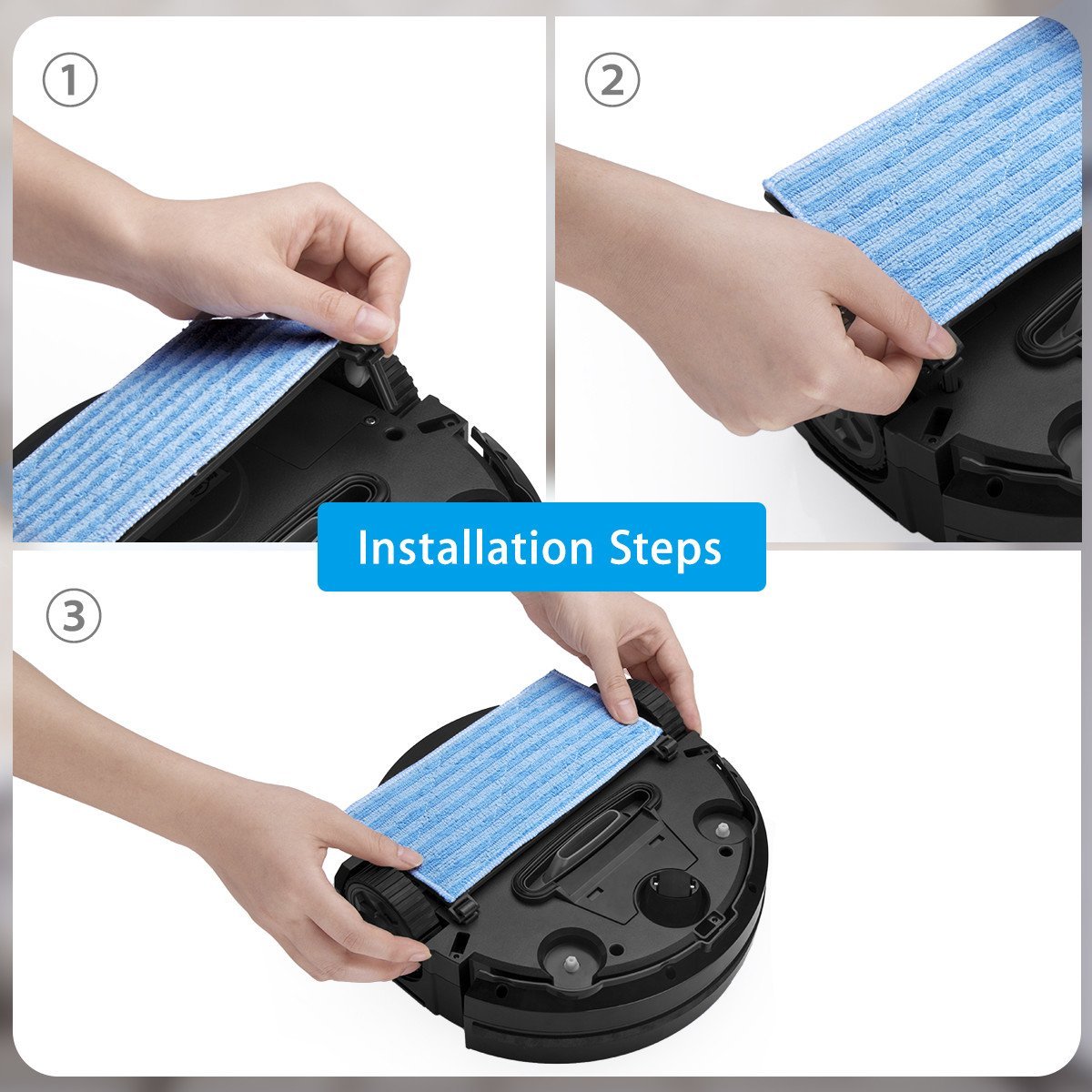 ①

②

Installation Steps

③